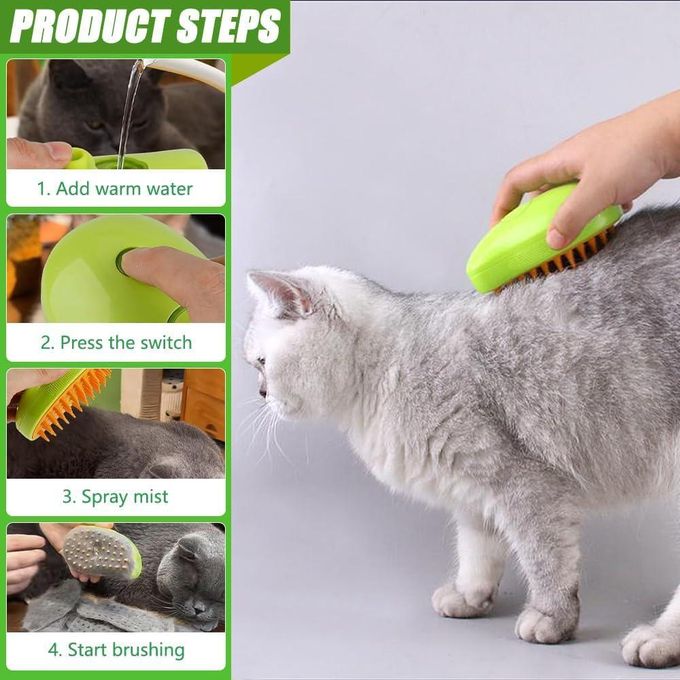 PRODUCT STEPS

1. Add warm water

2. Press the switch

3. Spray mist

4. Start brushing